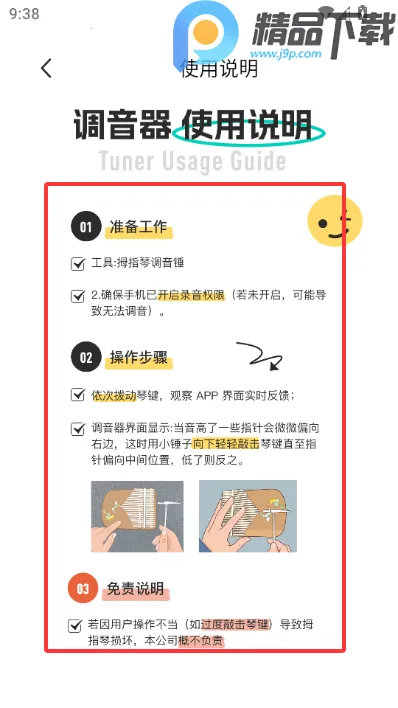 9:38

精品下载
www.j9p.com

使用说明

调音器 使用说明

Tuner Usage Guide

01 准备工作

工具:拇指琴调音锤

2.确保手机已开启录音权限（若未开启，可能导致无法调音）。

02 操作步骤

依次拨动琴键，观察 APP 界面实时反馈；

调音器界面显示:当音高了一些指针会微微偏向右边，这时用小锤子向下轻轻敲击琴键直至指针偏向中间位置，低了则反之。

03 免责说明

若因用户操作不当（如过度敲击琴键）导致拇指琴损坏，本公司概不负责